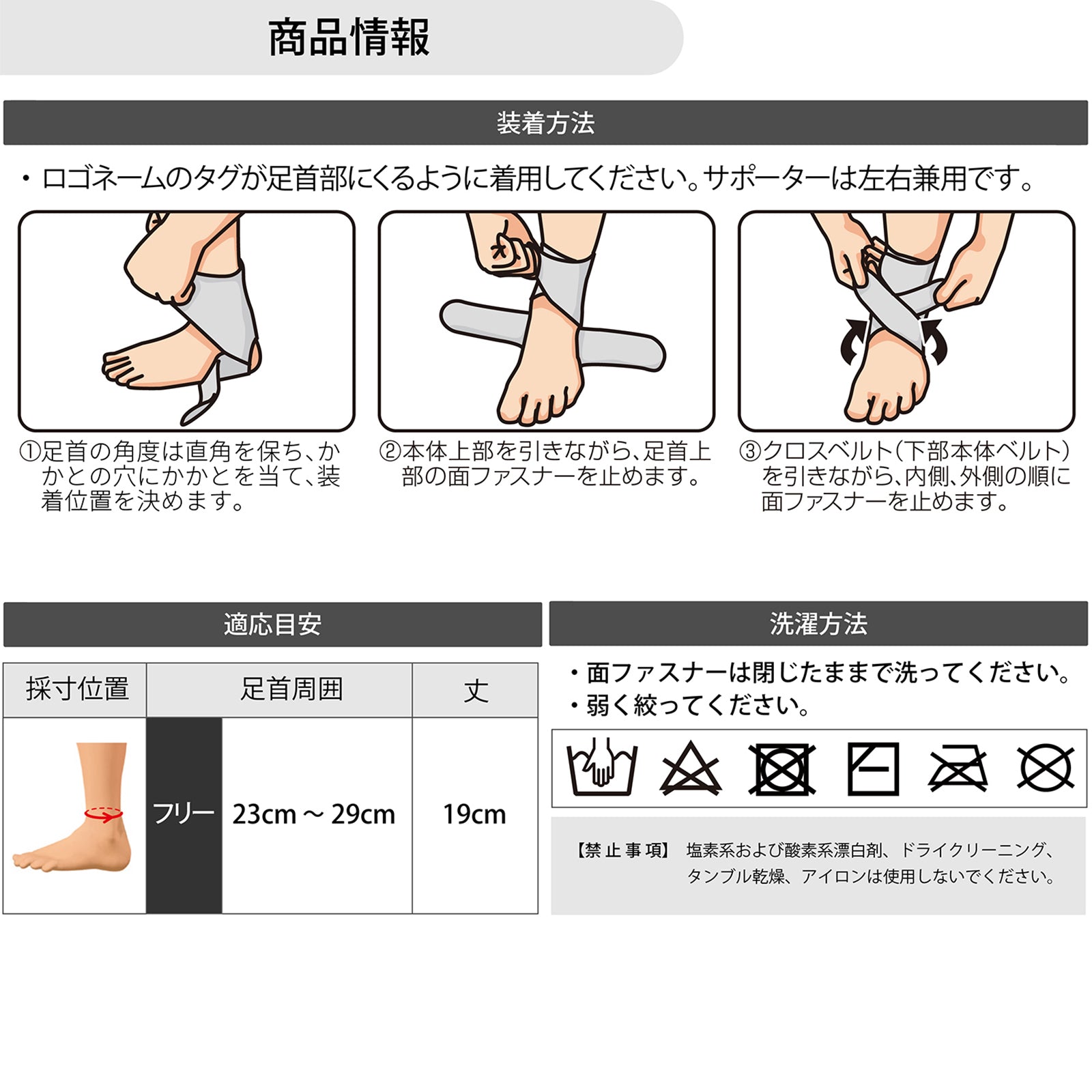 商品情報

装着方法

・ロゴネームのタグが足首部にくるように着用してください。サポーターは左右兼用です。

①足首の角度は直角を保ち、かかとの穴にかかとを当て、装着位置を決めます。

②本体上部を引きながら、足首上部の面ファスナーを止めます。

③クロスベルト（下部本体ベルト）を引きながら、内側、外側の順に面ファスナーを止めます。

適応目安

| 採寸位置 | 足首周囲 | | 丈 |
|---|---|---|---|
| | フリー | 23cm ～ 29cm | 19cm |

洗濯方法

・面ファスナーは閉じたままで洗ってください。
・弱く絞ってください。

【禁止事項】 塩素系および酸素系漂白剤、ドライクリーニング、タンブル乾燥、アイロンは使用しないでください。