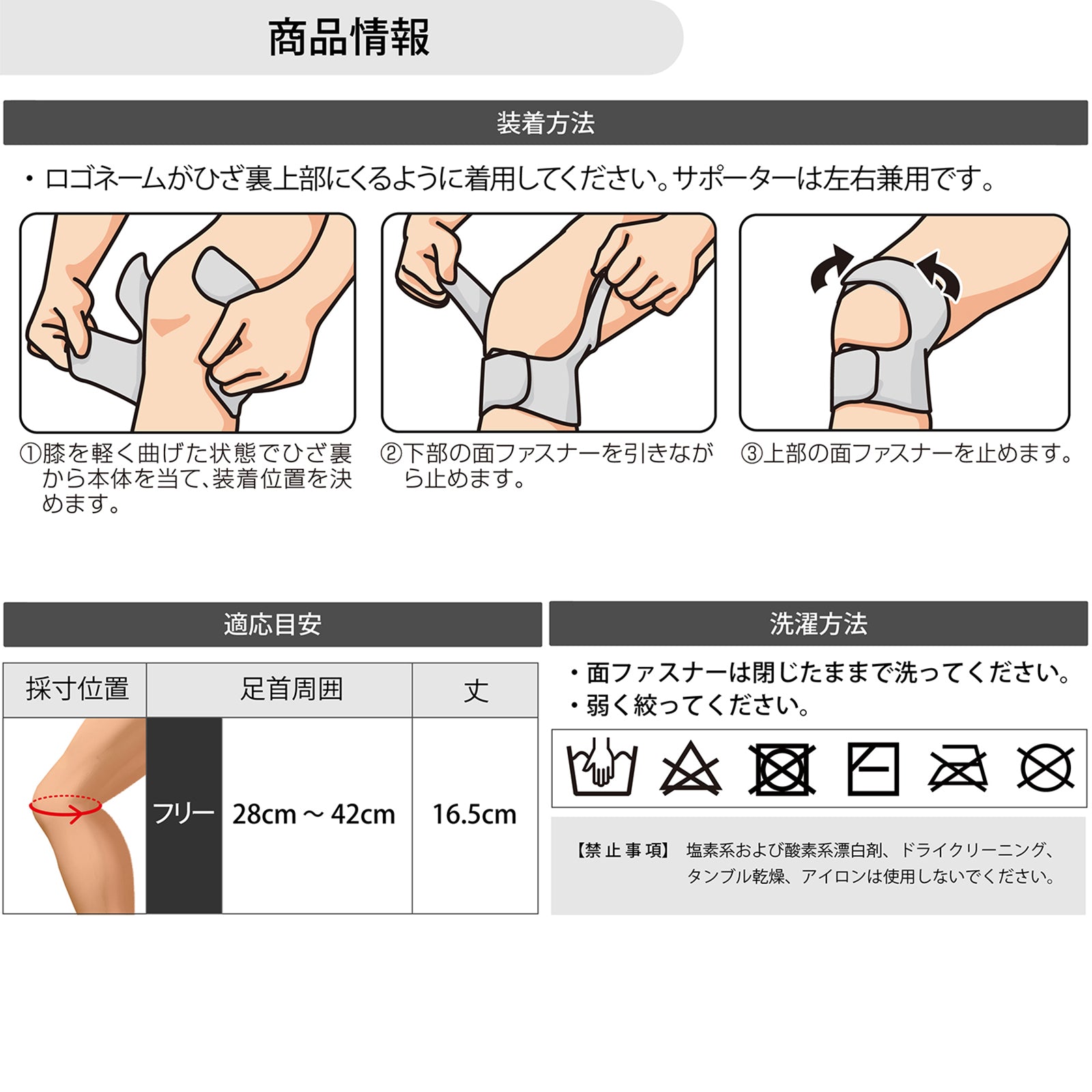 商品情報

装着方法

・ロゴネームがひざ裏上部にくるように着用してください。サポーターは左右兼用です。

①膝を軽く曲げた状態でひざ裏から本体を当て、装着位置を決めます。

②下部の面ファスナーを引きながら止めます。

③上部の面ファスナーを止めます。

適応目安

| 採寸位置 | 足首周囲 | | 丈 |
|---|---|---|---|
| | フリー | 28cm ～ 42cm | 16.5cm |

洗濯方法

・面ファスナーは閉じたままで洗ってください。
・弱く絞ってください。

【禁止事項】 塩素系および酸素系漂白剤、ドライクリーニング、タンブル乾燥、アイロンは使用しないでください。