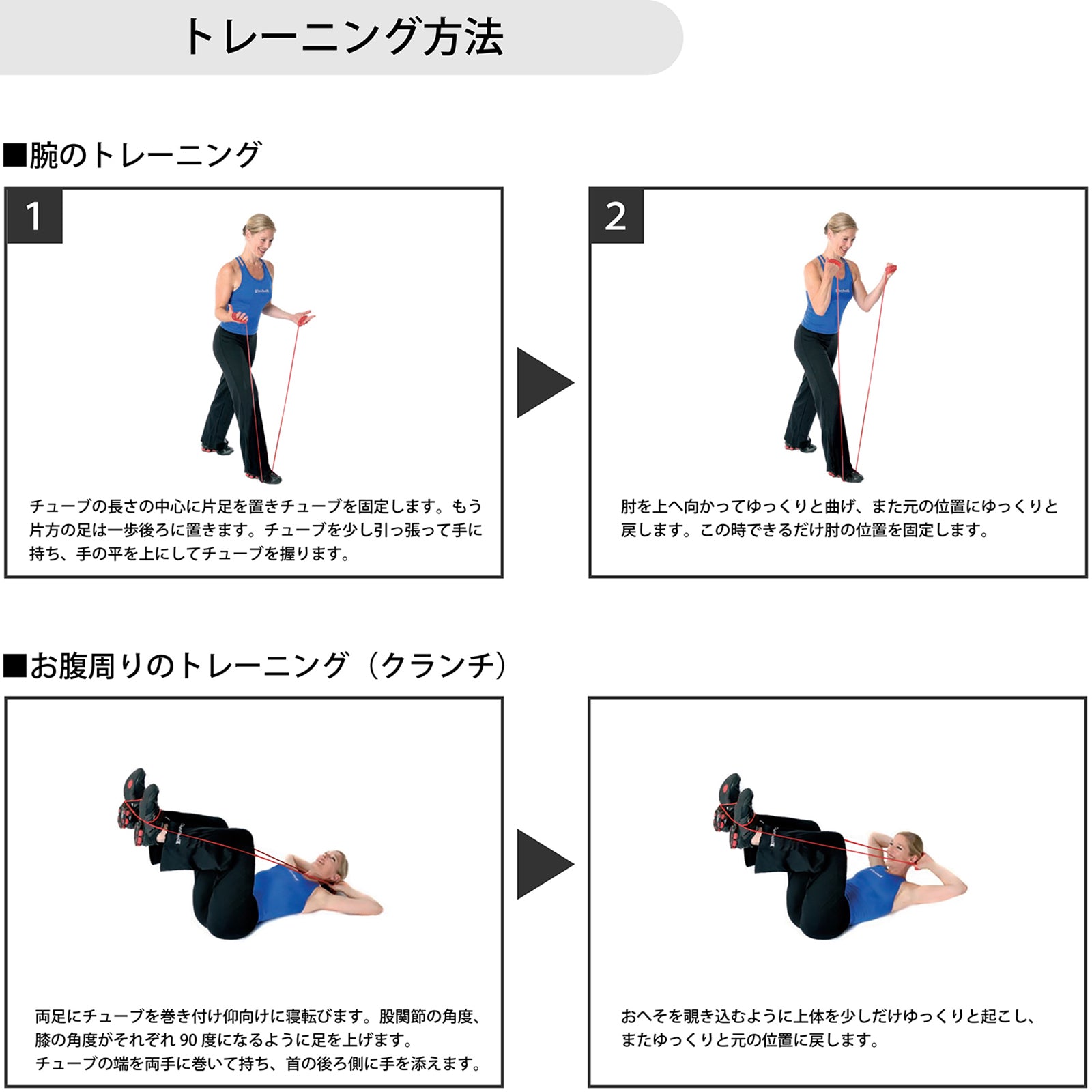 トレーニング方法

■腕のトレーニング

1

チューブの長さの中心に片足を置きチューブを固定します。もう片方の足は一歩後ろに置きます。チューブを少し引っ張って手に持ち、手の平を上にしてチューブを握ります。

2

肘を上へ向かってゆっくりと曲げ、また元の位置にゆっくりと戻します。この時できるだけ肘の位置を固定します。

■お腹周りのトレーニング（クランチ）

両足にチューブを巻き付け仰向けに寝転びます。股関節の角度、膝の角度がそれぞれ 90 度になるように足を上げます。
チューブの端を両手に巻いて持ち、首の後ろ側に手を添えます。

おへそを覗き込むように上体を少しだけゆっくりと起こし、またゆっくりと元の位置に戻します。