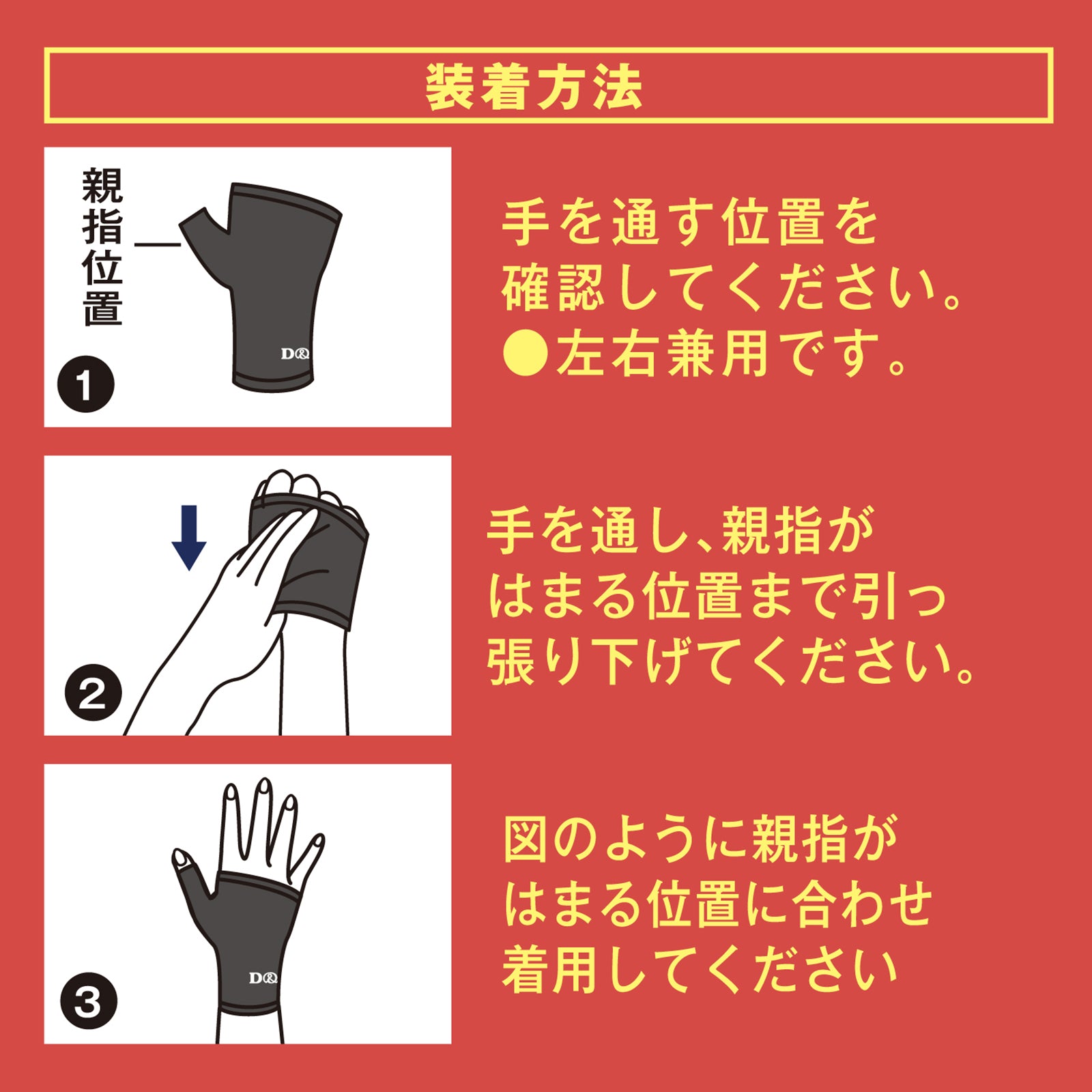 装着方法

親指位置

D&

1

手を通す位置を確認してください。
●左右兼用です。

2

手を通し、親指がはまる位置まで引っ張り下げてください。

D&

3

図のように親指がはまる位置に合わせ着用してください